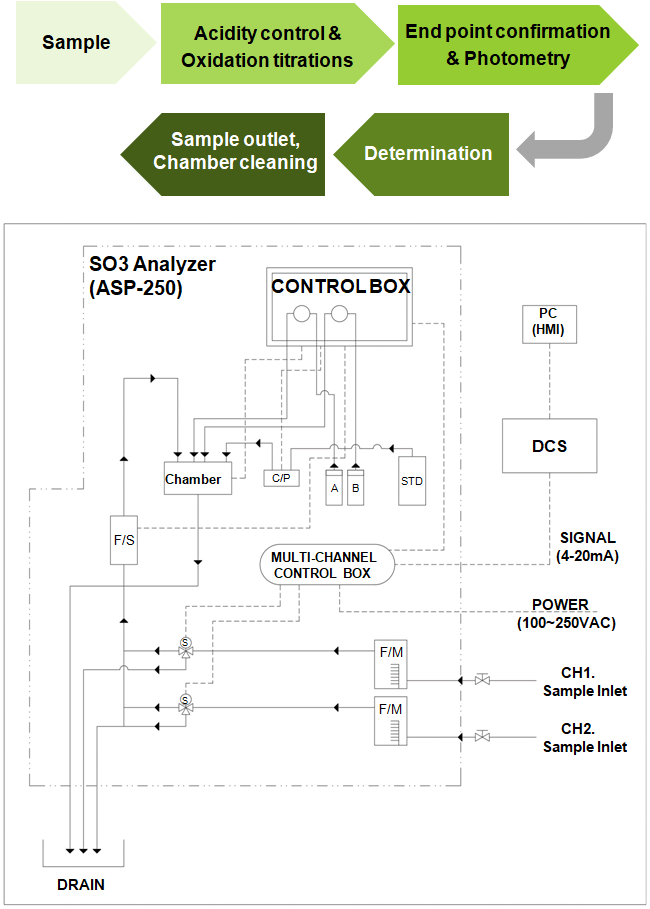 Sample

Acidity control & Oxidation titrations

End point confirmation & Photometry

Determination

Sample outlet, Chamber cleaning

SO3 Analyzer (ASP-250)

CONTROL BOX

PC (HMI)

DCS

Chamber

C/P

A

B

STD

F/S

MULTI-CHANNEL CONTROL BOX

SIGNAL (4-20mA)

POWER (100~250VAC)

S

F/M

CH1. Sample Inlet

S

F/M

CH2. Sample Inlet

DRAIN