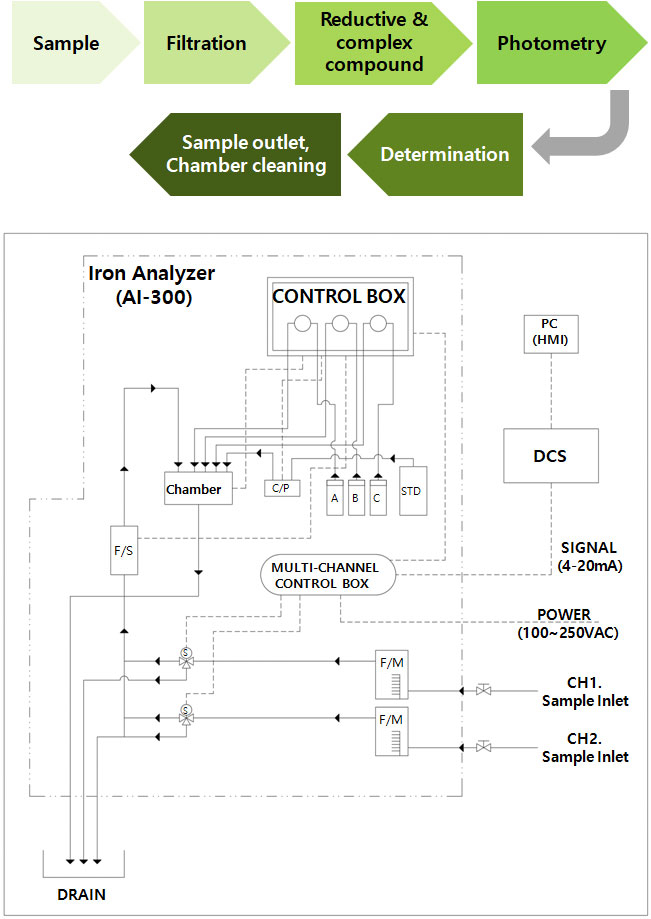 Sample
Filtration
Reductive & complex compound
Photometry
Determination
Sample outlet, Chamber cleaning

Iron Analyzer
(AI-300)

CONTROL BOX

PC
(HMI)

DCS

Chamber
C/P
A
B
C
STD

F/S

MULTI-CHANNEL
CONTROL BOX

SIGNAL
(4-20mA)

POWER
(100~250VAC)

S
F/M
CH1.
Sample Inlet

S
F/M
CH2.
Sample Inlet

DRAIN